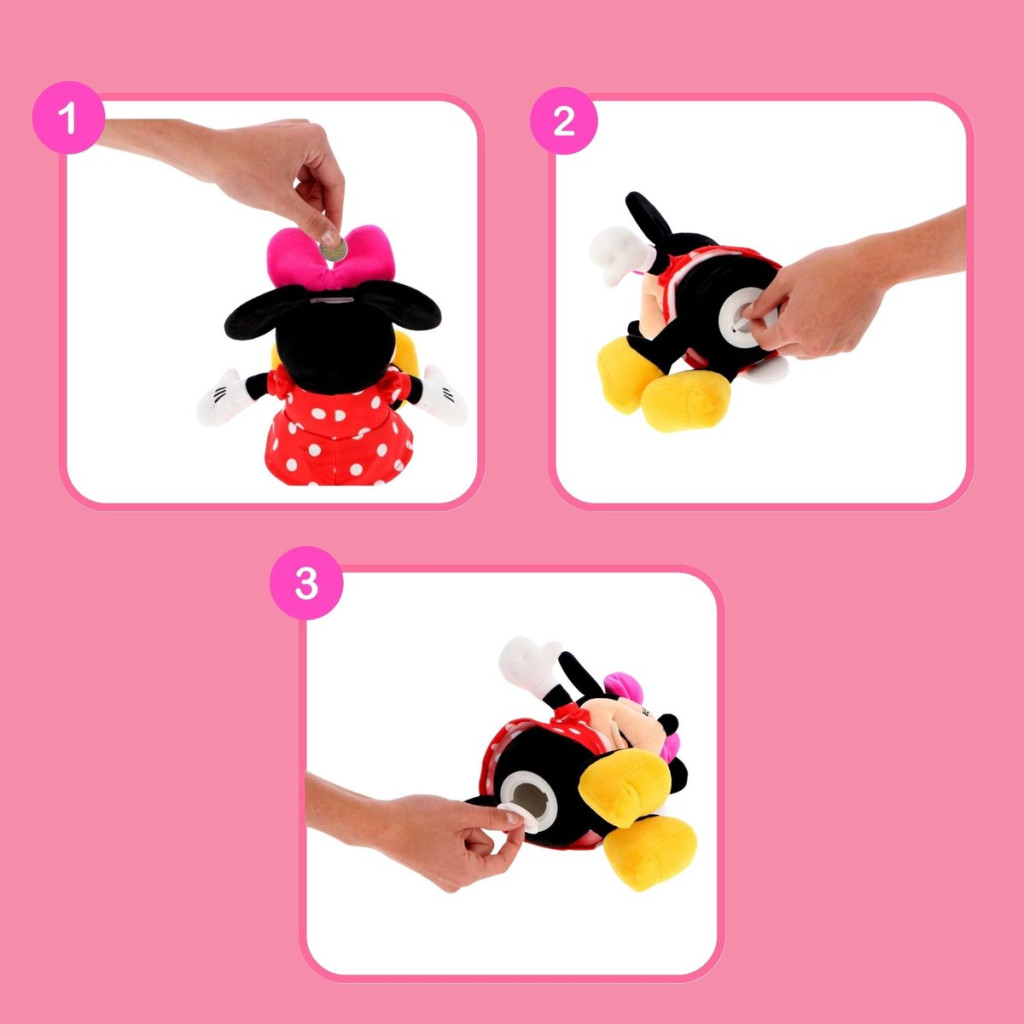 1

2

3