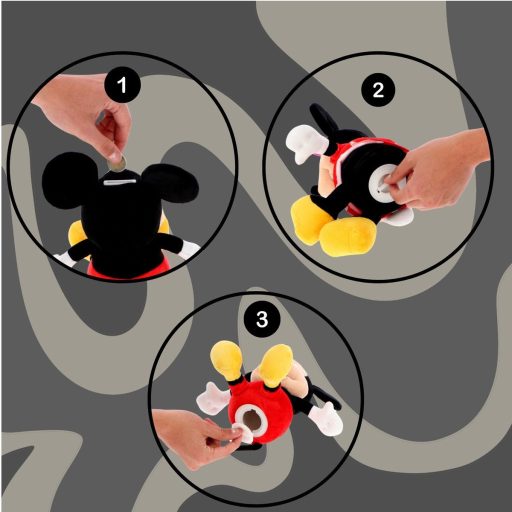 1

2

3